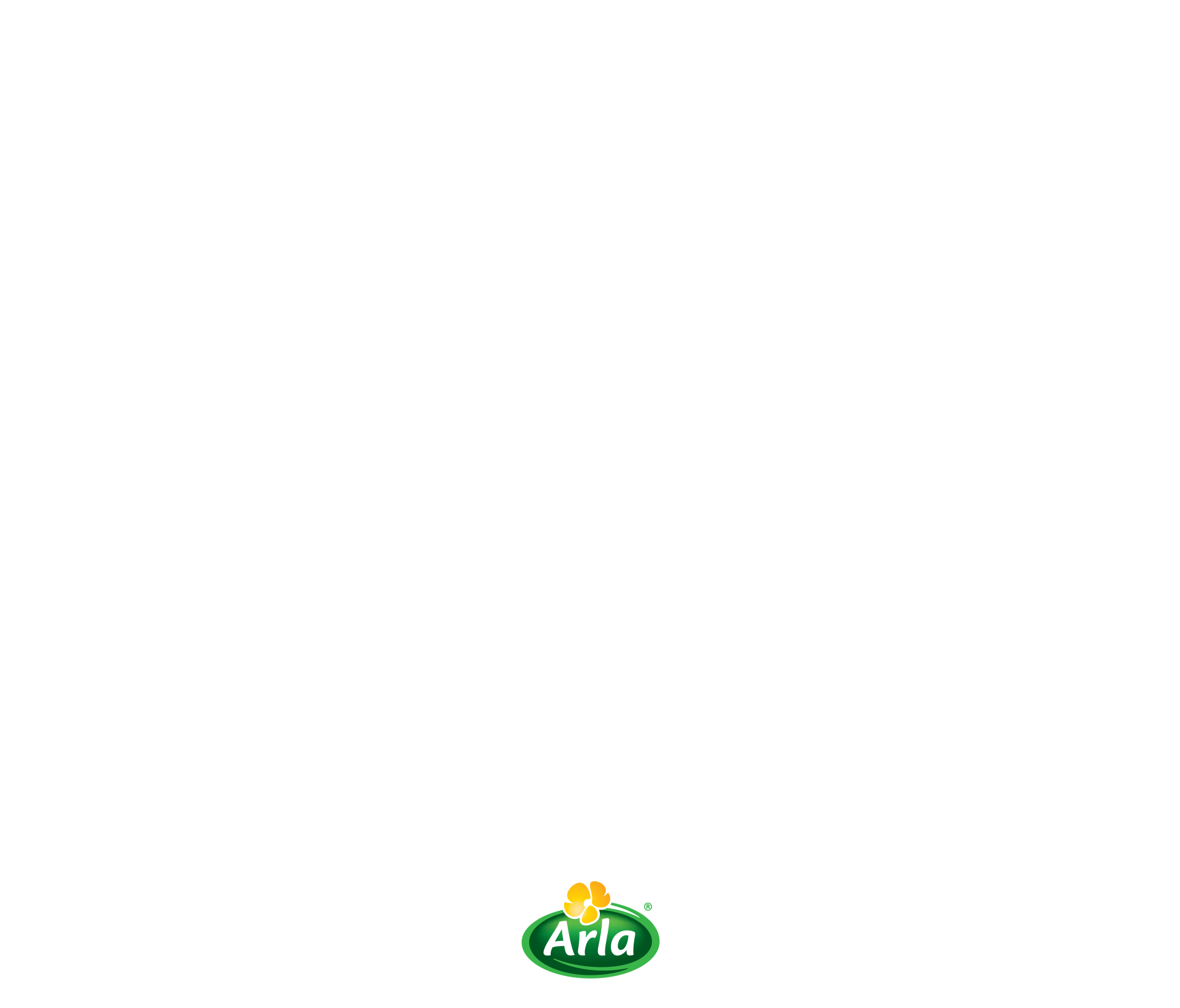 Arla®