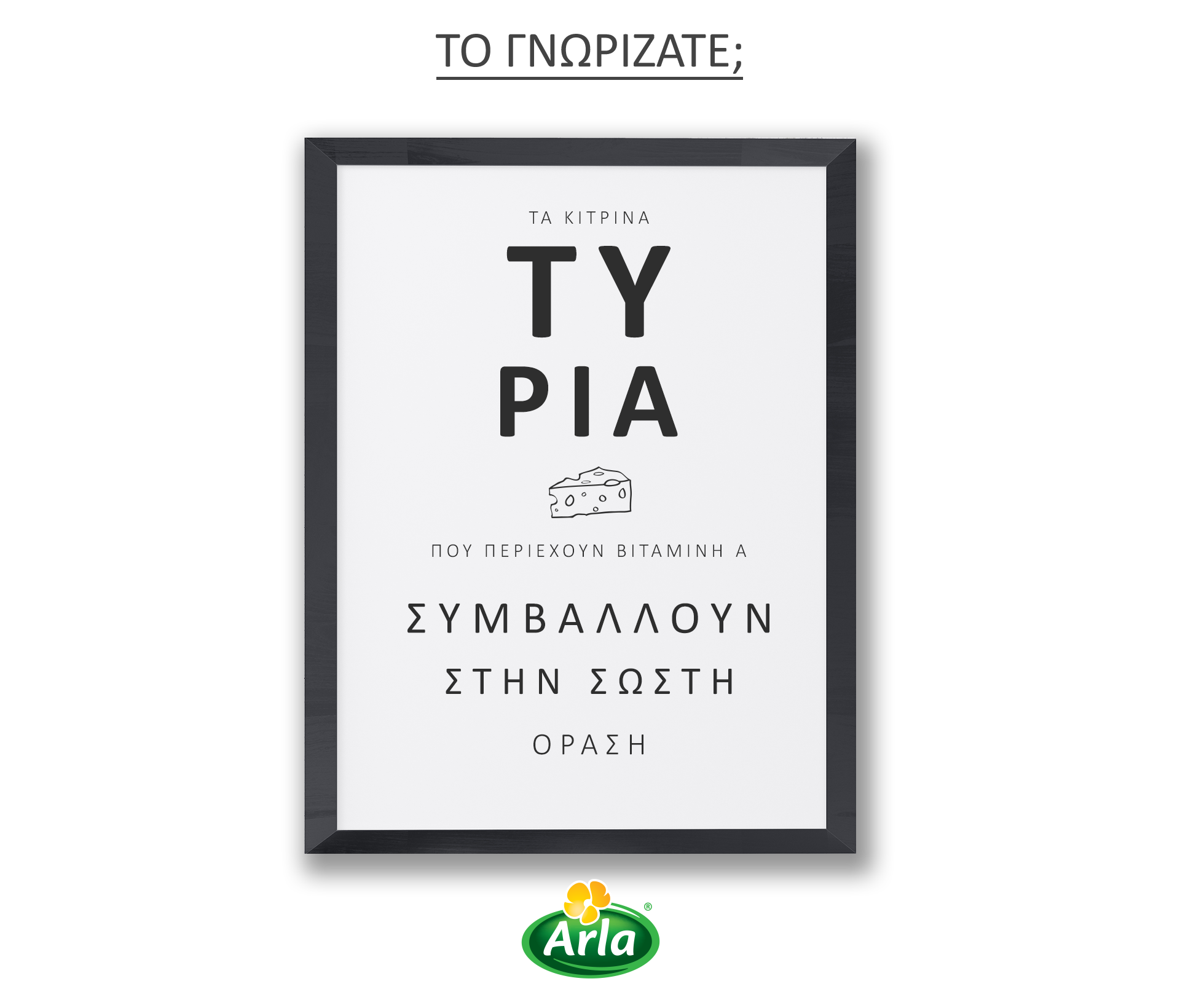 ΤΟ ΓΝΩΡΙΖΑΤΕ;

ΤΑ ΚΙΤΡΙΝΑ

ΤΥ
ΡΙΑ

ΠΟΥ ΠΕΡΙΕΧΟΥΝ ΒΙΤΑΜΙΝΗ Α

ΣΥΜΒΑΛΛΟΥΝ
ΣΤΗΝ ΣΩΣΤΗ
ΟΡΑΣΗ

Arla®