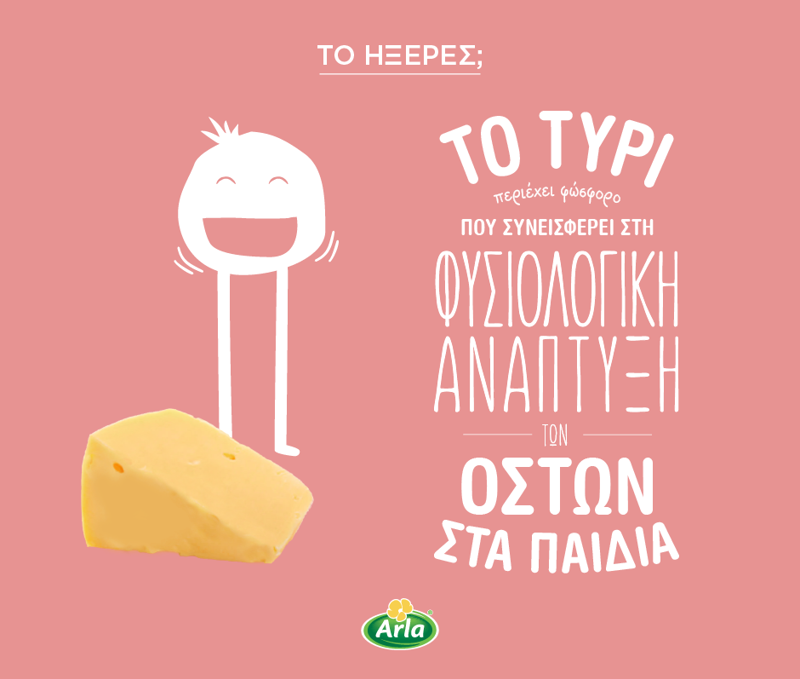 ΤΟ ΗΞΕΡΕΣ;

ΤΟ ΤΥΡΙ
περιέχει φώσφορο
ΠΟΥ ΣΥΝΕΙΣΦΕΡΕΙ ΣΤΗ
ΦΥΣΙΟΛΟΓΙΚΗ
ΑΝΑΠΤΥΞΗ
ΤΩΝ
ΟΣΤΩΝ
ΣΤΑ ΠΑΙΔΙΑ

Arla